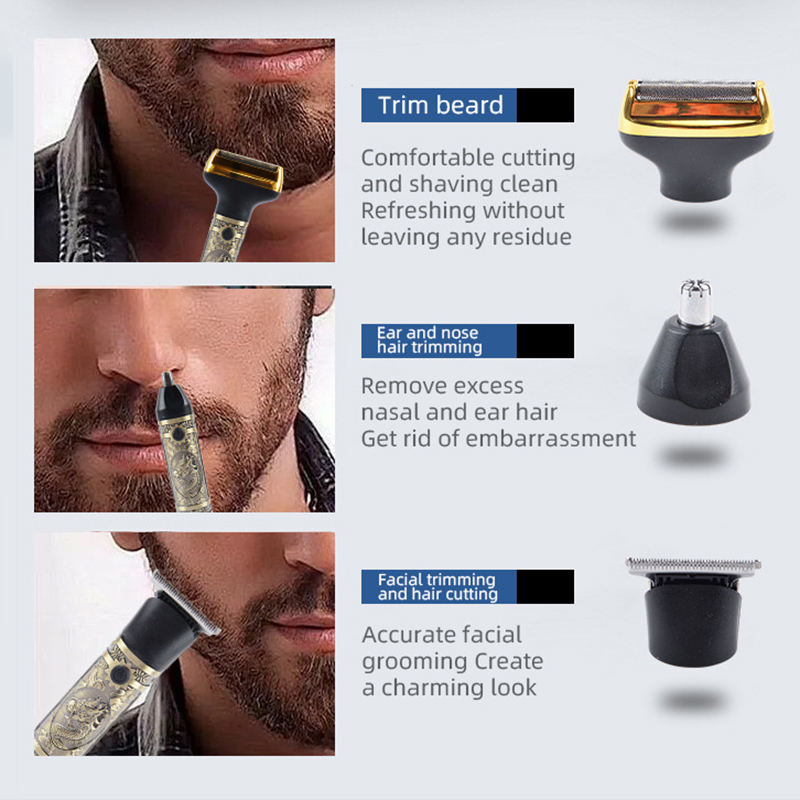 Trim beard

Comfortable cutting and shaving clean Refreshing without leaving any residue

Ear and nose hair trimming

Remove excess nasal and ear hair Get rid of embarrassment

Facial trimming and hair cutting

Accurate facial grooming Create a charming look